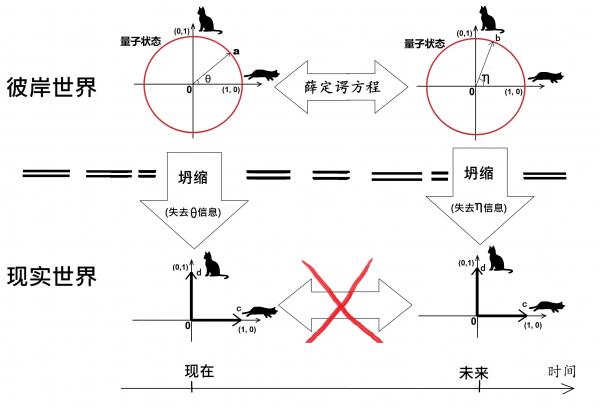 彼岸世界

量子状态
(0,1)
a
θ
0
(1, 0)

薛定谔方程

量子状态
(0,1)
b
η
0
(1, 0)

坍缩
(失去θ信息)

坍缩
(失去η信息)

现实世界

(0,1)
d
c
0
(1, 0)

(0,1)
d
c
0
(1, 0)

现在
未来
时间